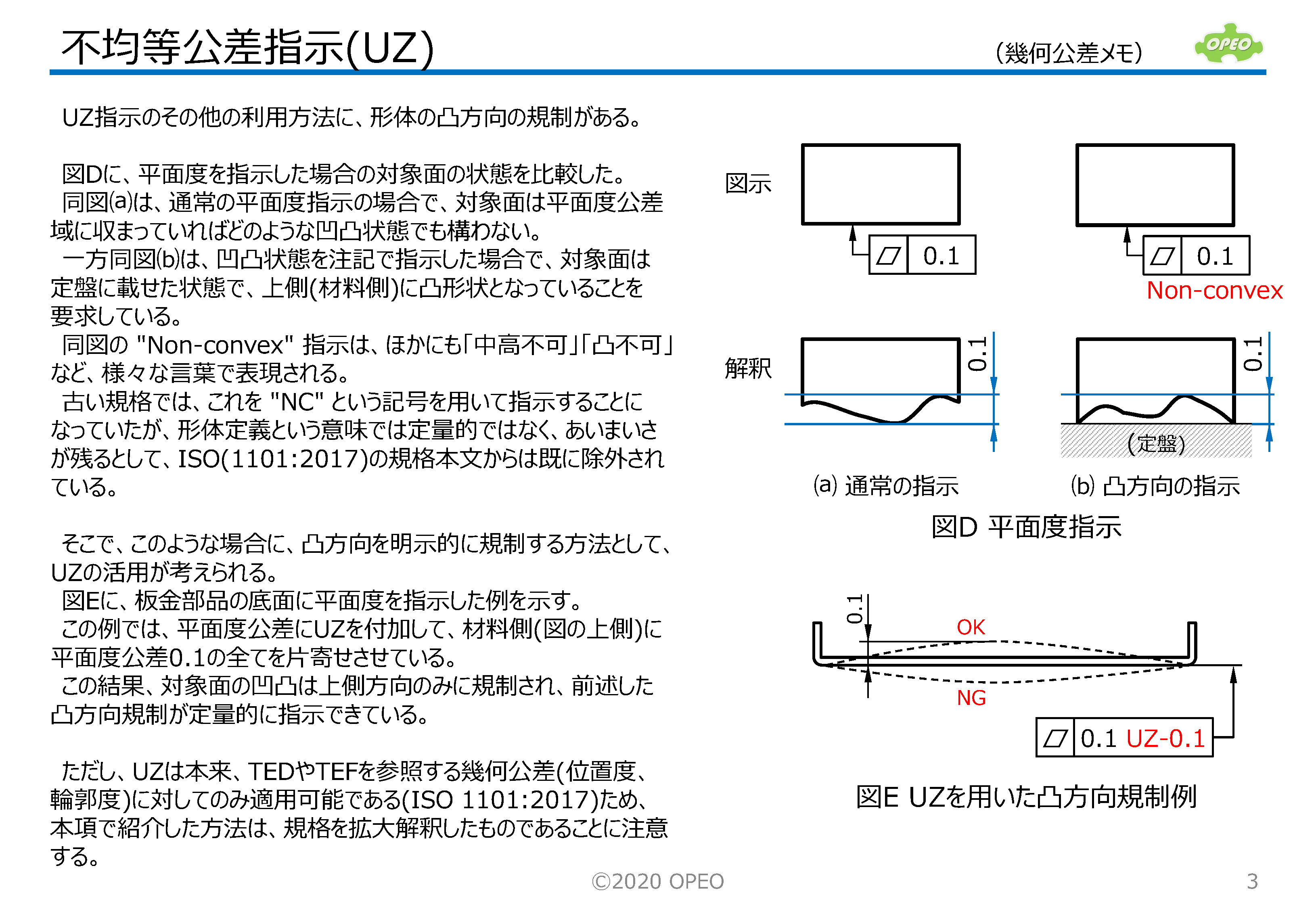 不均等公差指示(UZ)

(幾何公差メモ)

OPEO

UZ指示のその他の利用方法に、形体の凸方向の規制がある。

図Dに、平面度を指示した場合の対象面の状態を比較した。
同図(a)は、通常の平面度指示の場合で、対象面は平面度公差域に収まっていればどのような凹凸状態でも構わない。
一方同図(b)は、凹凸状態を注記で指示した場合で、対象面は定盤に載せた状態で、上側(材料側)に凸形状となっていることを要求している。
同図の "Non-convex" 指示は、ほかにも「中高不可」「凸不可」など、様々な言葉で表現される。
古い規格では、これを "NC" という記号を用いて指示することになっていたが、形体定義という意味では定量的ではなく、あいまいさが残るとして、ISO(1101:2017)の規格本文からは既に除外されている。

そこで、このような場合に、凸方向を明示的に規制する方法として、UZの活用が考えられる。
図Eに、板金部品の底面に平面度を指示した例を示す。
この例では、平面度公差にUZを付加して、材料側(図の上側)に平面度公差0.1の全てを片寄せさせている。
この結果、対象面の凹凸は上側方向のみに規制され、前述した凸方向規制が定量的に指示できている。

ただし、UZは本来、TEDやTEFを参照する幾何公差(位置度、輪郭度)に対してのみ適用可能である(ISO 1101:2017)ため、本項で紹介した方法は、規格を拡大解釈したものであることに注意する。

図示

0.1

0.1

Non-convex

解釈

0.1

0.1

(定盤)

(a) 通常の指示

(b) 凸方向の指示

図D 平面度指示

0.1

OK

NG

0.1 UZ-0.1

図E UZを用いた凸方向規制例

©2020 OPEO

3